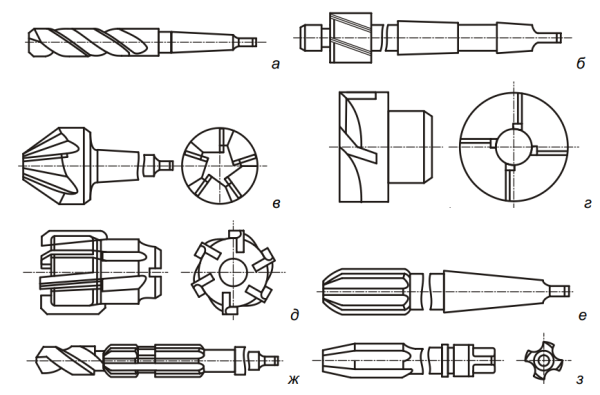 а
б
в
г
д
е
ж
з