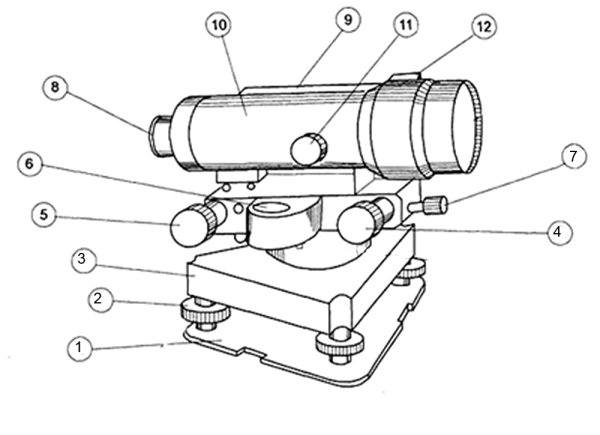 10
9
11
12
8
6
7
5
4
3
2
1