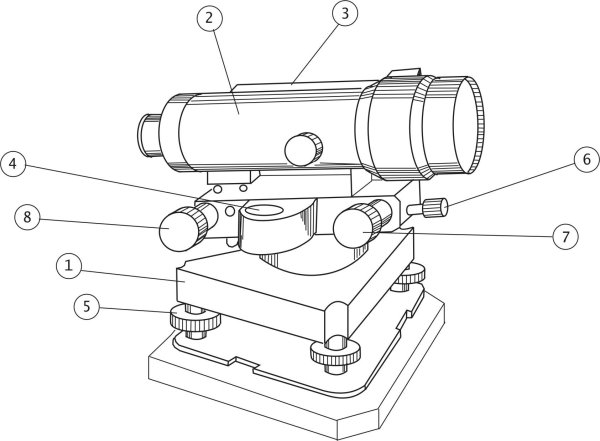 2
3
4
6
8
7
1
5