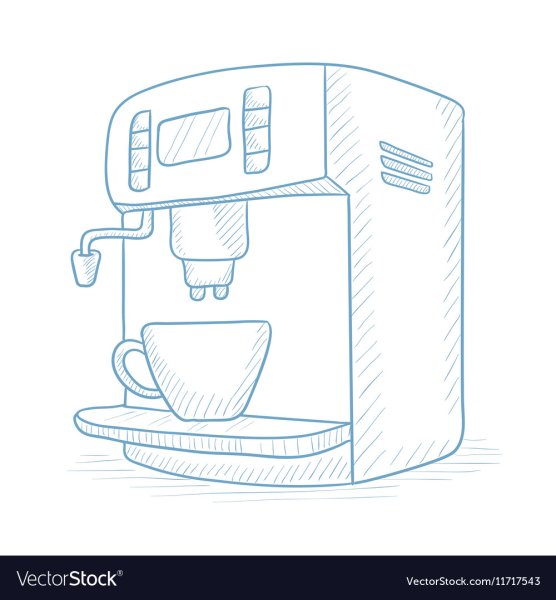 VectorStock®

VectorStock.com/11717543