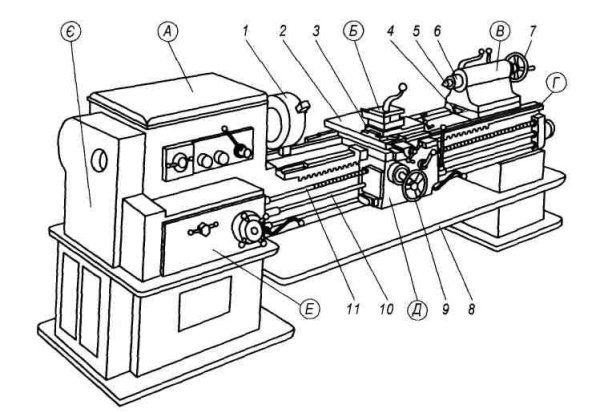 Є
А
1
2
3
Б
4
5
6
В
7
Г
Е
11
10
Д
9
8