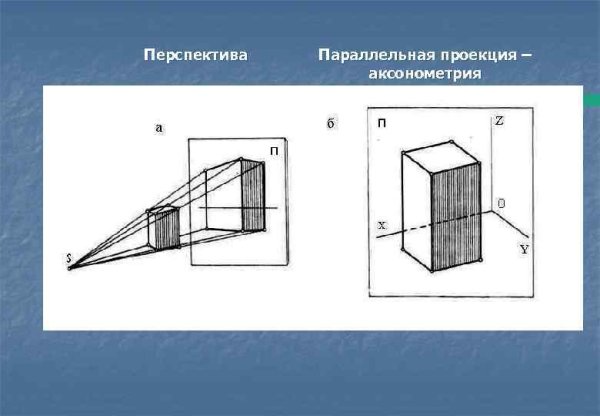 Перспектива

Параллельная проекция – аксонометрия

а

П

S

б

П

Z

0

X

Y