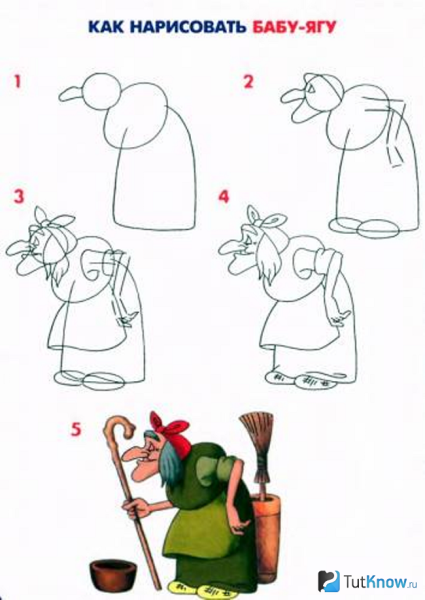 КАК НАРИСОВАТЬ БАБУ-ЯГУ

1

2

3

4

5

TutKnow.ru