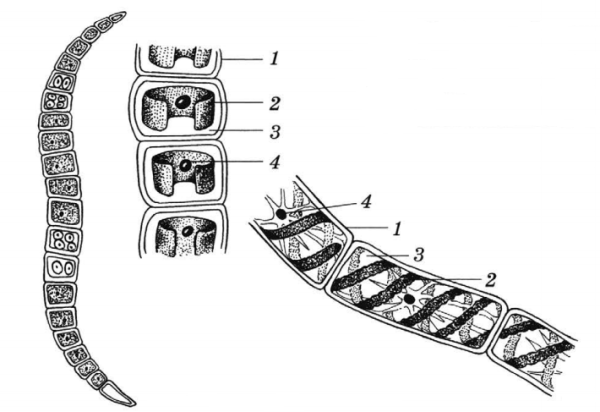 1
2
3
4
4
1
3
2