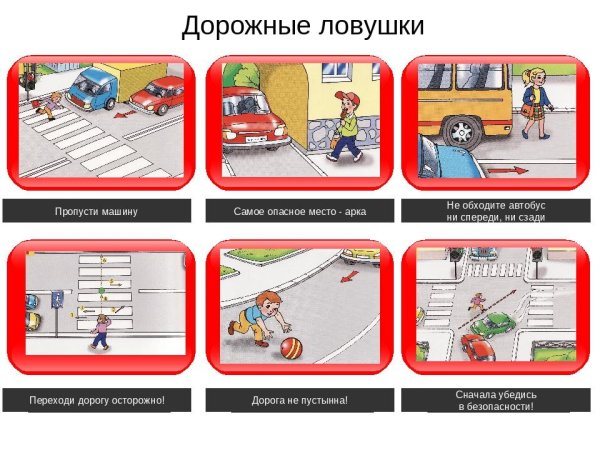 Дорожные ловушки

Пропусти машину

Самое опасное место - арка

Не обходите автобус ни спереди, ни сзади

Переходи дорогу осторожно!

Дорога не пустынна!

Сначала убедись в безопасности!