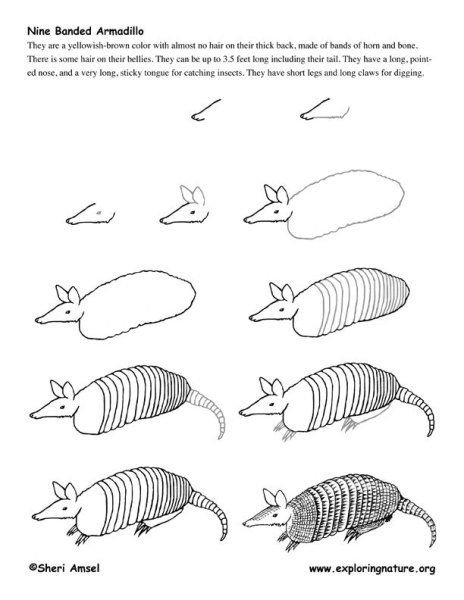 Nine Banded Armadillo

They are a yellowish-brown color with almost no hair on their thick back, made of bands of horn and bone. There is some hair on their bellies. They can be up to 3.5 feet long including their tail. They have a long, pointed nose, and a very long, sticky tongue for catching insects. They have short legs and long claws for digging.

©Sheri Amsel

www.exploringnature.org