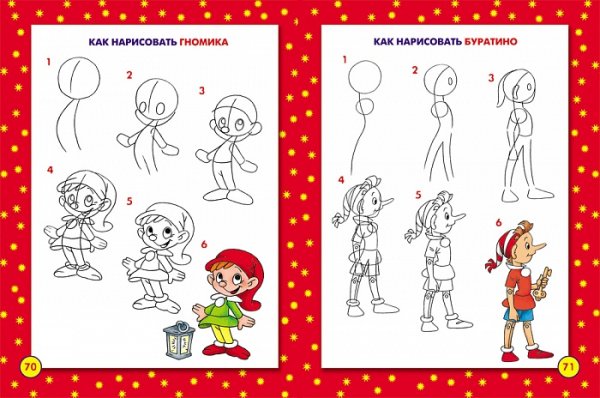 КАК НАРИСОВАТЬ ГНОМИКА

1
2
3
4
5
6

70

КАК НАРИСОВАТЬ БУРАТИНО

1
2
3
4
5
6

71