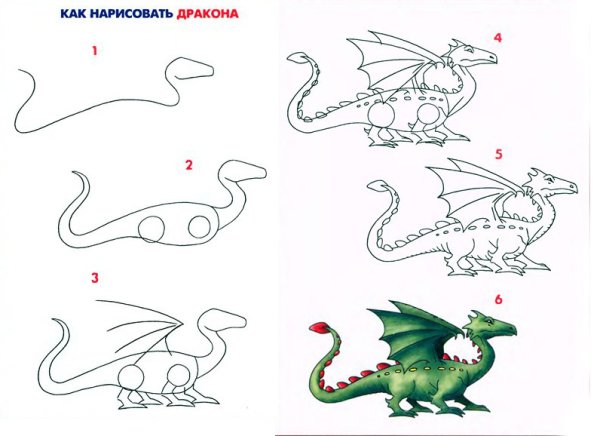 КАК НАРИСОВАТЬ ДРАКОНА

1

2

3

4

5

6