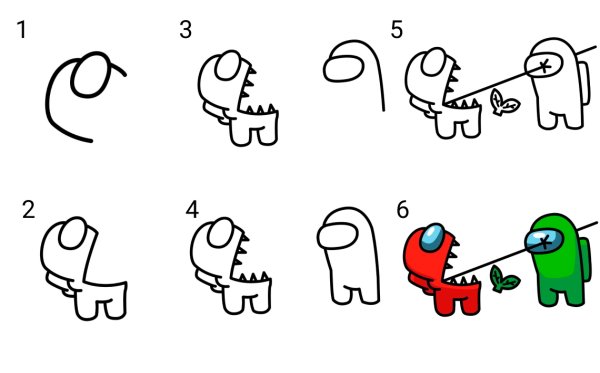 1

3

5

2

4

6