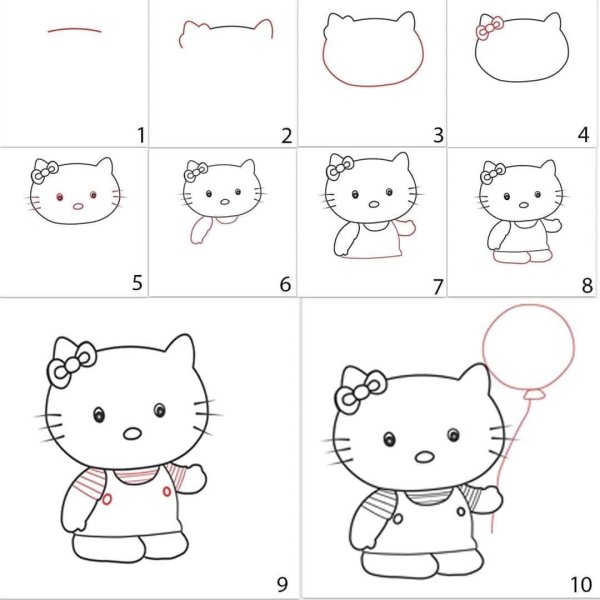 1
2
3
4
5
6
7
8
9
10