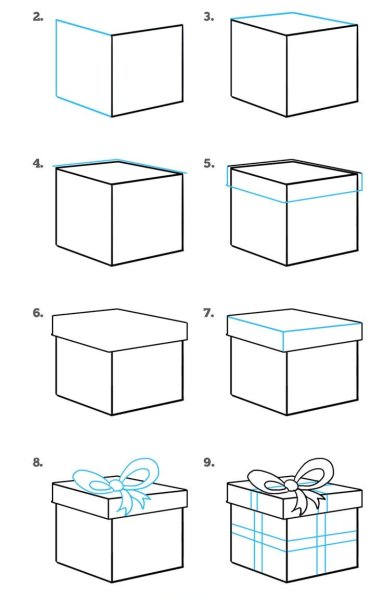 2.

3.

4.

5.

6.

7.

8.

9.