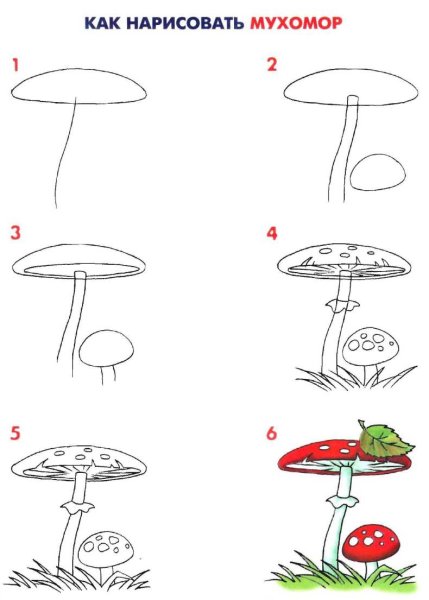 КАК НАРИСОВАТЬ МУХОМОР

1

2

3

4

5

6