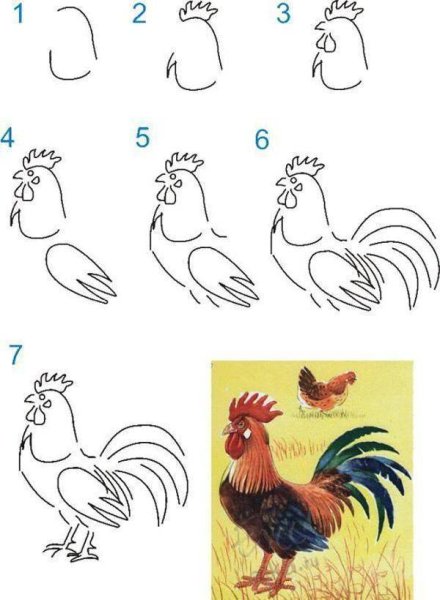 1

2

3

4

5

6

7