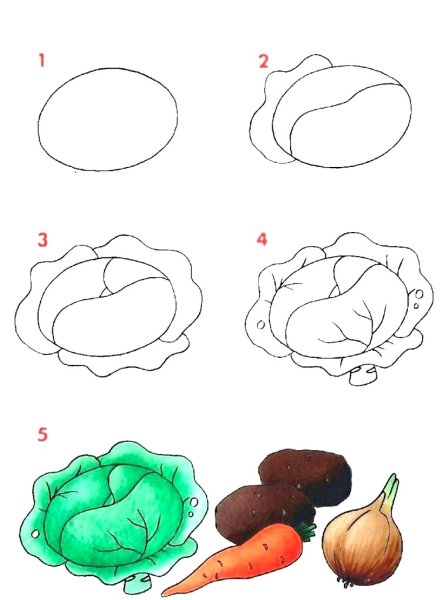 1

2

3

4

5