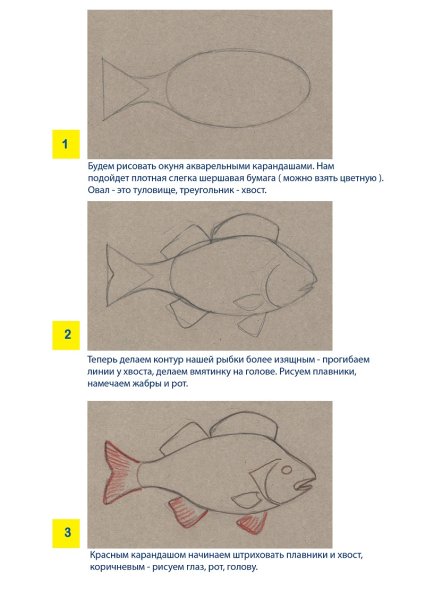 1

Будем рисовать окуня акварельными карандашами. Нам подойдет плотная слегка шершавая бумага ( можно взять цветную ). Овал - это туловище, треугольник - хвост.

2

Теперь делаем контур нашей рыбки более изящным - прогибаем линии у хвоста, делаем вмятинку на голове. Рисуем плавники, намечаем жабры и рот.

3

Красным карандашом начинаем штриховать плавники и хвост, коричневым - рисуем глаз, рот, голову.