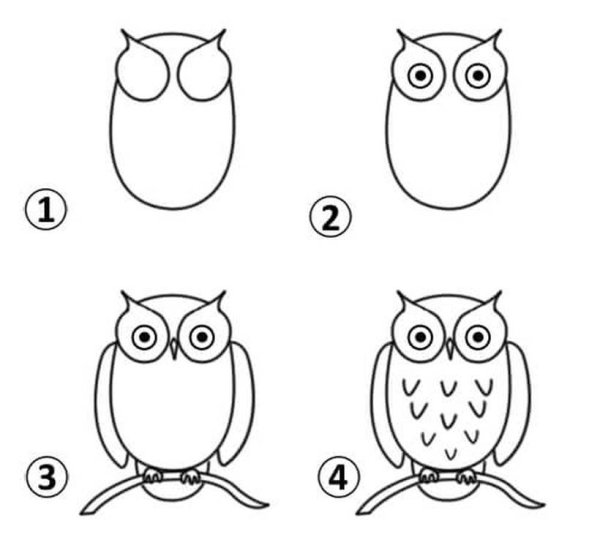 1

2

3

4