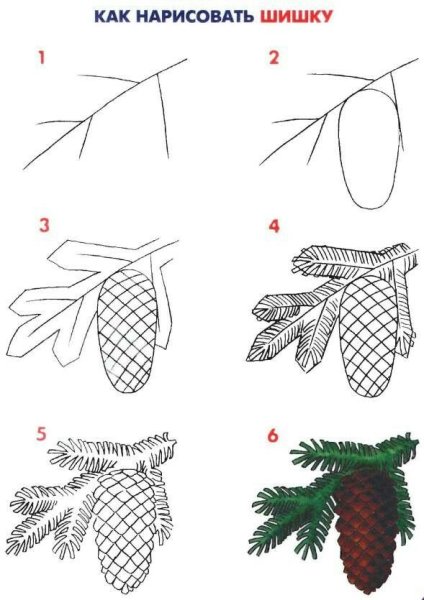 КАК НАРИСОВАТЬ ШИШКУ

1

2

3

4

5

6