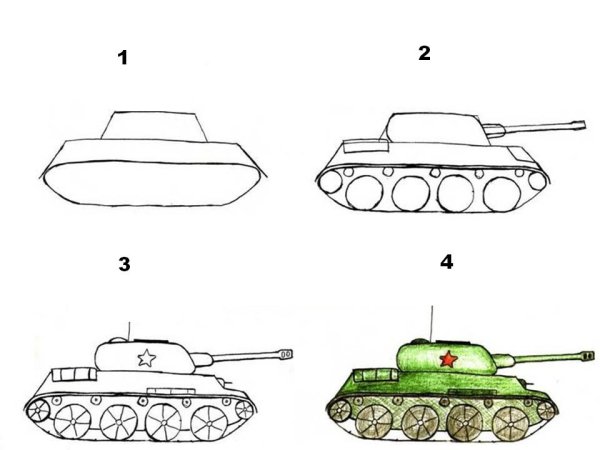 1

2

3

4