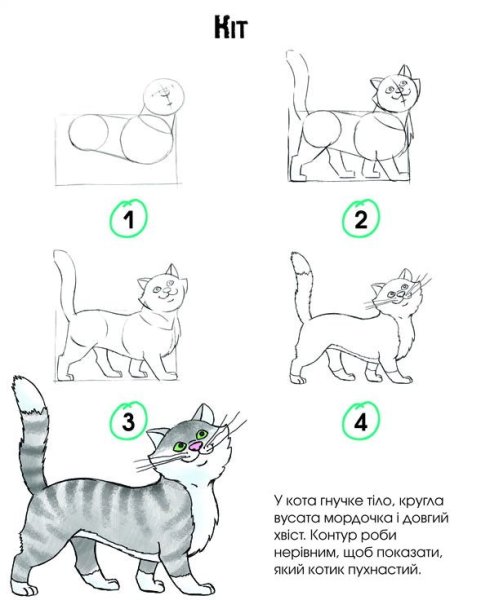 Кіт

1

2

3

4

У кота гнучке тіло, кругла вусата мордочка і довгий хвіст. Контур роби нерівним, щоб показати, який котик пухнастий.