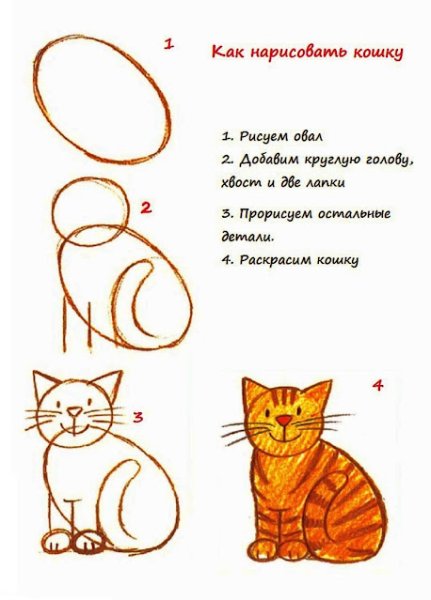 1

Как нарисовать кошку

1. Рисуем овал
2. Добавим круглую голову, хвост и две лапки
3. Прорисуем остальные детали.
4. Раскрасим кошку

2

3

4