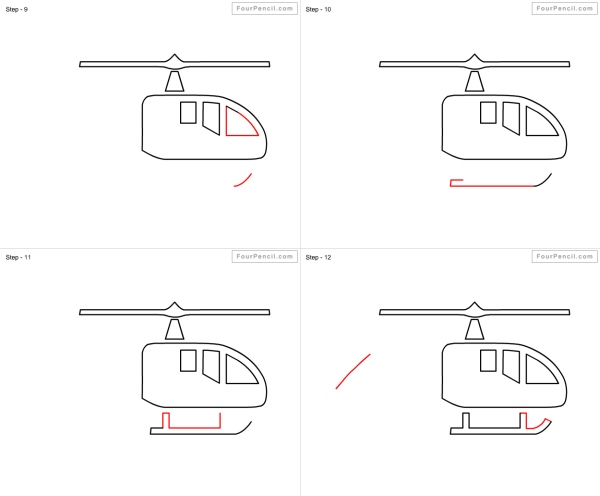 Step - 9

FourPencil.com

Step - 10

FourPencil.com

Step - 11

FourPencil.com

Step - 12

FourPencil.com