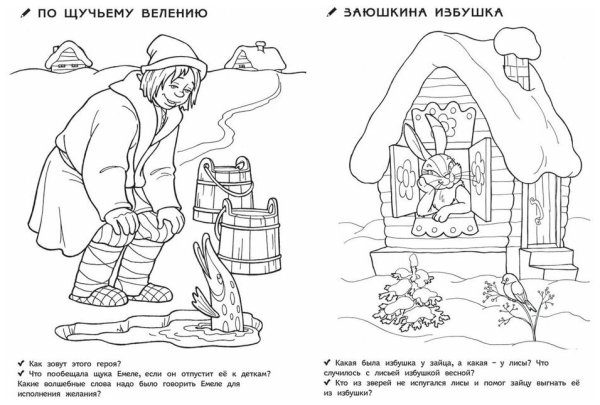 ПО ЩУЧЬЕМУ ВЕЛЕНИЮ

✔ Как зовут этого героя?
✔ Что пообещала щука Емеле, если он отпустит её к деткам? Какие волшебные слова надо было говорить Емеле для исполнения желания?

ЗАЮШКИНА ИЗБУШКА

✔ Какая была избушка у зайца, а какая – у лисы? Что случилось с лисьей избушкой весной?
✔ Кто из зверей не испугался лисы и помог зайцу выгнать её из избушки?