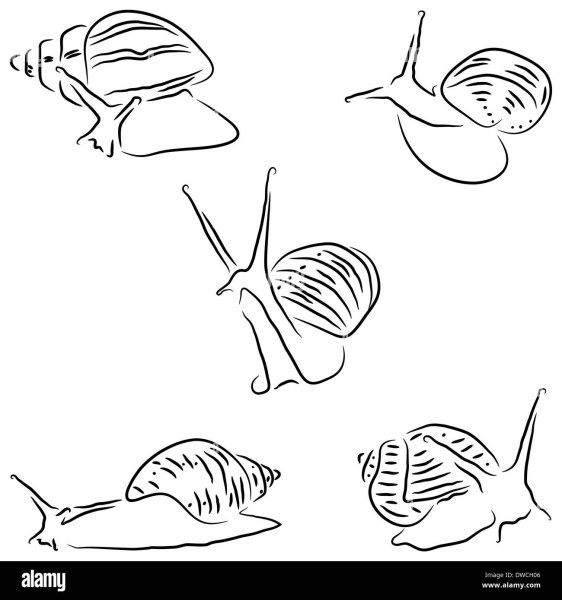 alamy

Image ID: DWCH06
www.alamy.com