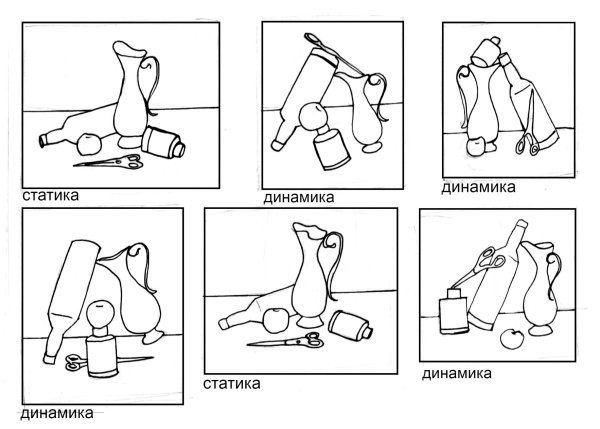 статика

динамика

динамика

динамика

статика

динамика