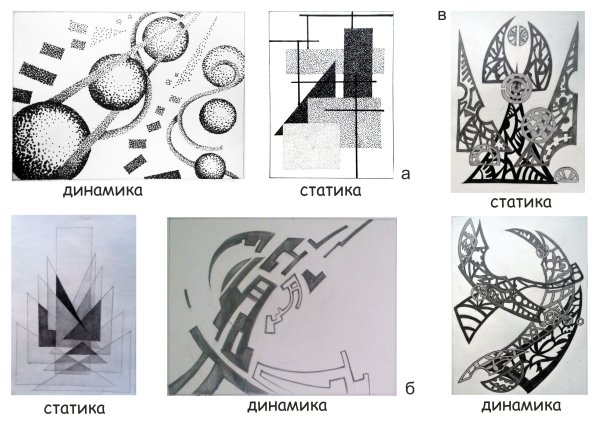 в

динамика

статика

а

статика

статика

динамика

б

динамика