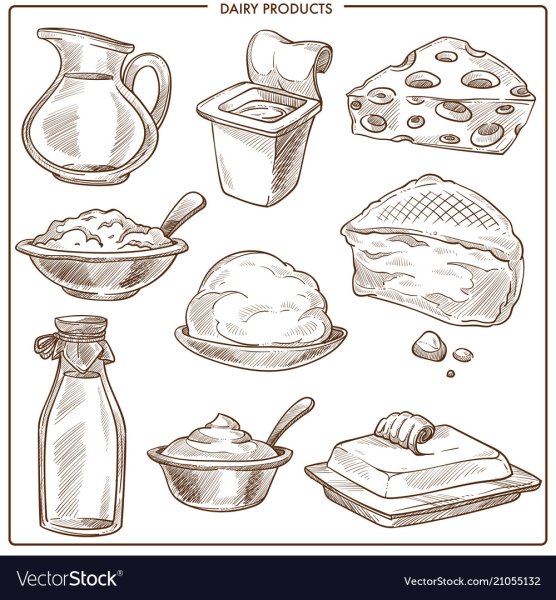 DAIRY PRODUCTS

VectorStock®

VectorStock.com/21055132