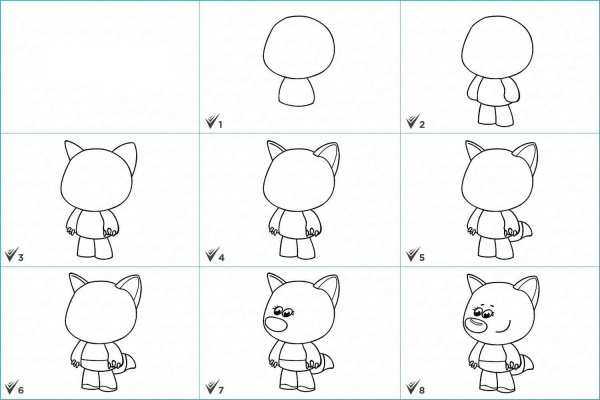 1
2
3
4
5
6
7
8