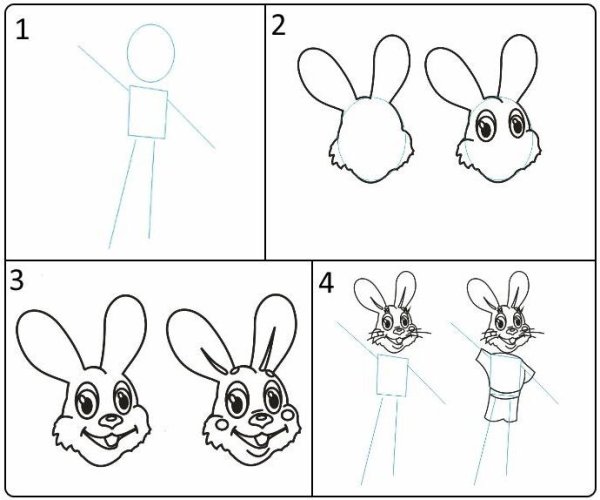 1

2

3

4