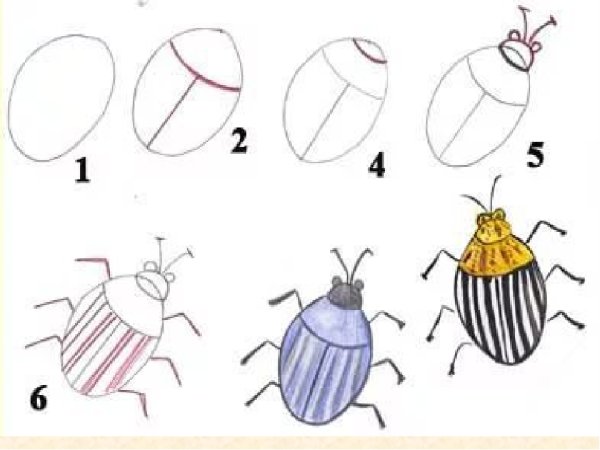 1
2
4
5
6