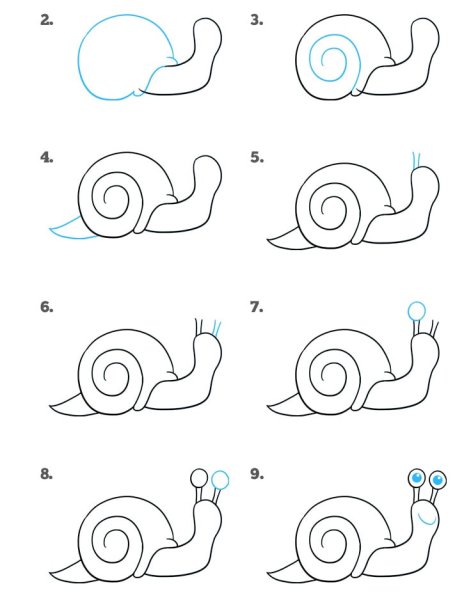 2.

3.

4.

5.

6.

7.

8.

9.