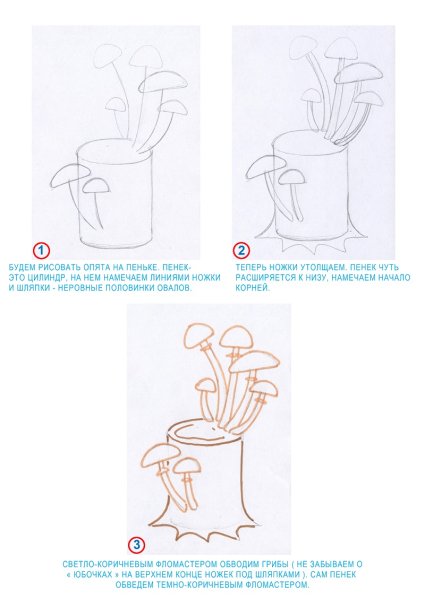 1

БУДЕМ РИСОВАТЬ ОПЯТА НА ПЕНЬКЕ. ПЕНЕК- ЭТО ЦИЛИНДР, НА НЕМ НАМЕЧАЕМ ЛИНИЯМИ НОЖКИ И ШЛЯПКИ - НЕРОВНЫЕ ПОЛОВИНКИ ОВАЛОВ.

2

ТЕПЕРЬ НОЖКИ УТОЛЩАЕМ. ПЕНЕК ЧУТЬ РАСШИРЯЕТСЯ К НИЗУ, НАМЕЧАЕМ НАЧАЛО КОРНЕЙ.

3

СВЕТЛО-КОРИЧНЕВЫМ ФЛОМАСТЕРОМ ОБВОДИМ ГРИБЫ ( НЕ ЗАБЫВАЕМ О « ЮБОЧКАХ » НА ВЕРХНЕМ КОНЦЕ НОЖЕК ПОД ШЛЯПКАМИ ). САМ ПЕНЕК ОБВЕДЕМ ТЕМНО-КОРИЧНЕВЫМ ФЛОМАСТЕРОМ.