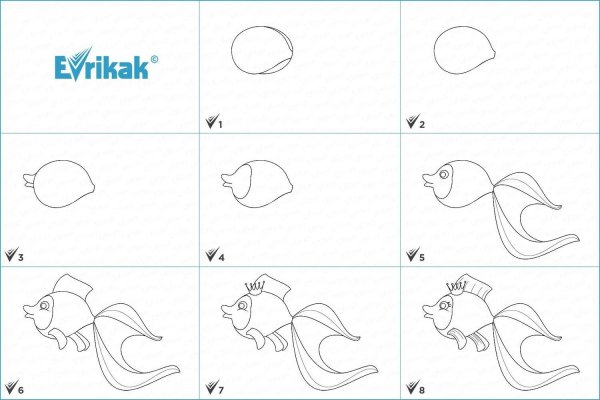 Evrikak©

1

2

3

4

5

6

7

8