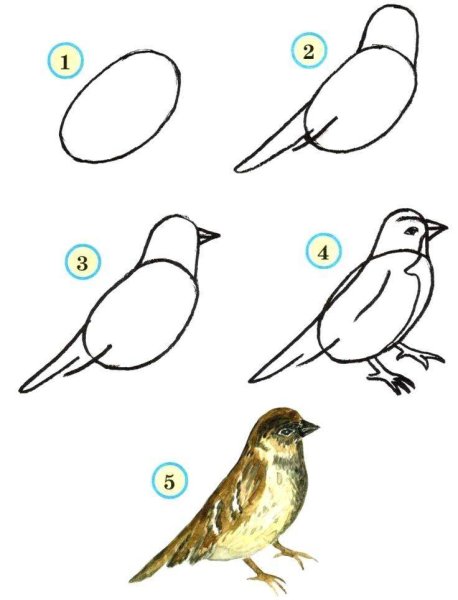 1

2

3

4

5