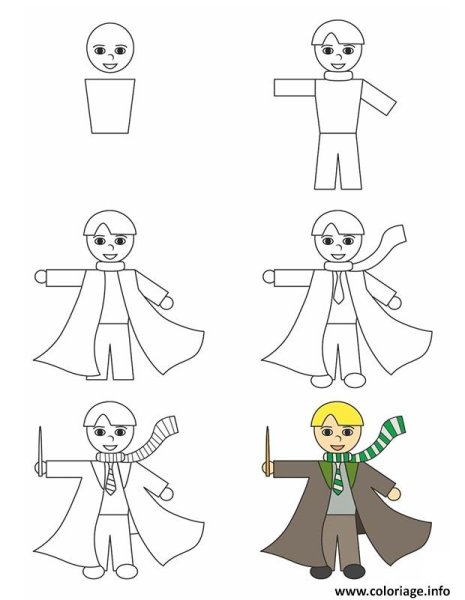 www.coloriage.info