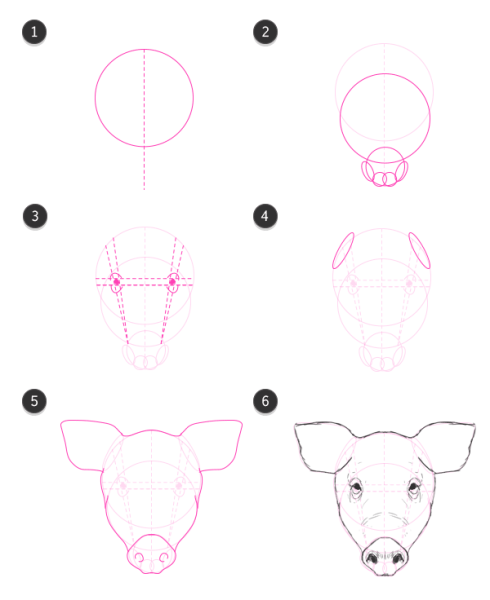 1
2
3
4
5
6