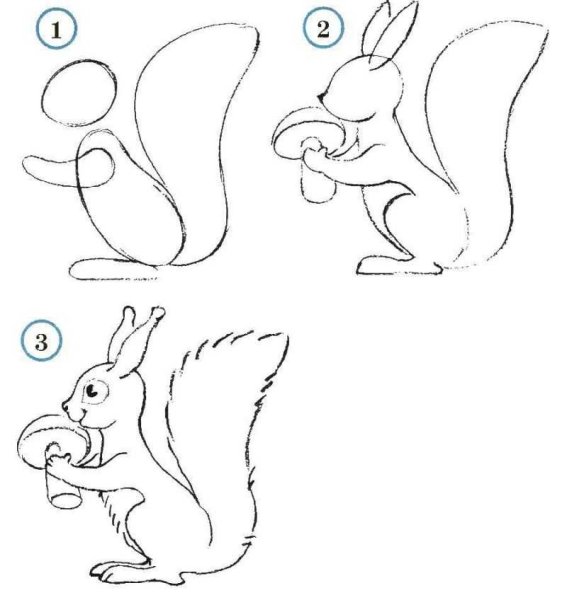 1
2
3