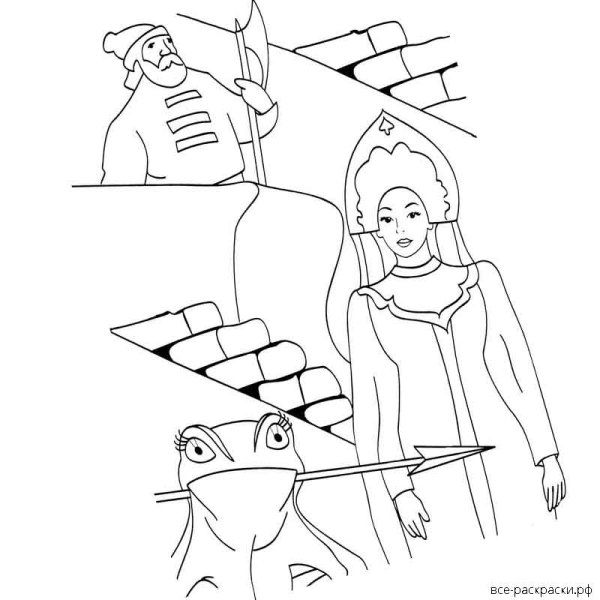 все-раскраски.рф