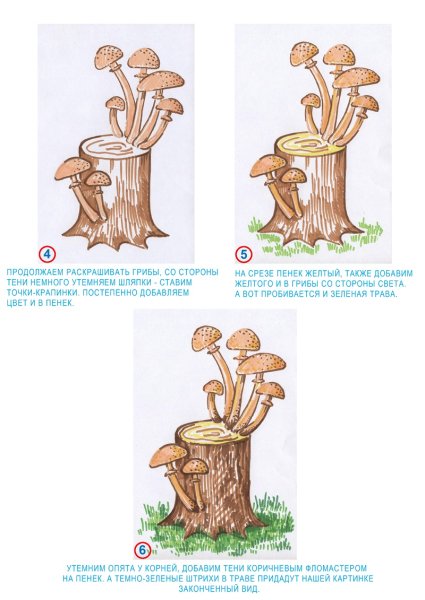 4

ПРОДОЛЖАЕМ РАСКРАШИВАТЬ ГРИБЫ, СО СТОРОНЫ ТЕНИ НЕМНОГО УТЕМНЯЕМ ШЛЯПКИ - СТАВИМ ТОЧКИ-КРАПИНКИ. ПОСТЕПЕННО ДОБАВЛЯЕМ ЦВЕТ И В ПЕНЕК.

5

НА СРЕЗЕ ПЕНЕК ЖЕЛТЫЙ, ТАКЖЕ ДОБАВИМ ЖЕЛТОГО И В ГРИБЫ СО СТОРОНЫ СВЕТА. А ВОТ ПРОБИВАЕТСЯ И ЗЕЛЕНАЯ ТРАВА.

6

УТЕМНИМ ОПЯТА У КОРНЕЙ, ДОБАВИМ ТЕНИ КОРИЧНЕВЫМ ФЛОМАСТЕРОМ НА ПЕНЕК. А ТЕМНО-ЗЕЛЕНЫЕ ШТРИХИ В ТРАВЕ ПРИДАДУТ НАШЕЙ КАРТИНКЕ ЗАКОНЧЕННЫЙ ВИД.