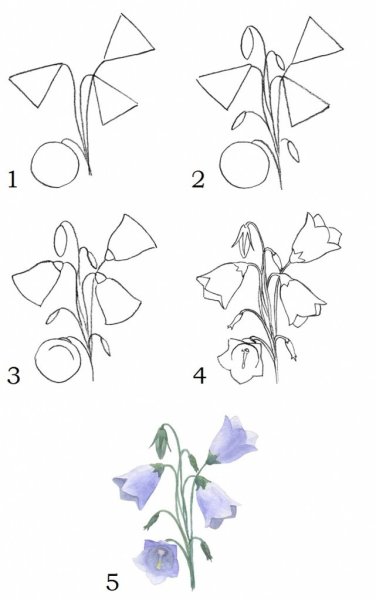 1
2
3
4
5