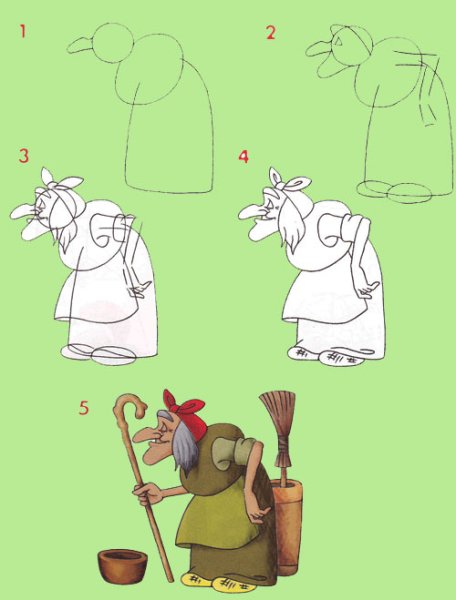 1

2

3

4

5