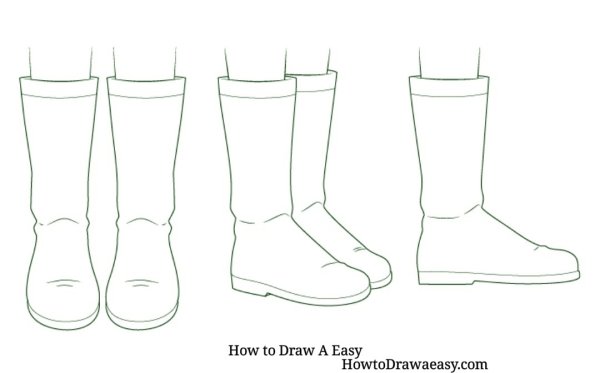 How to Draw A Easy
HowtoDrawaeasy.com