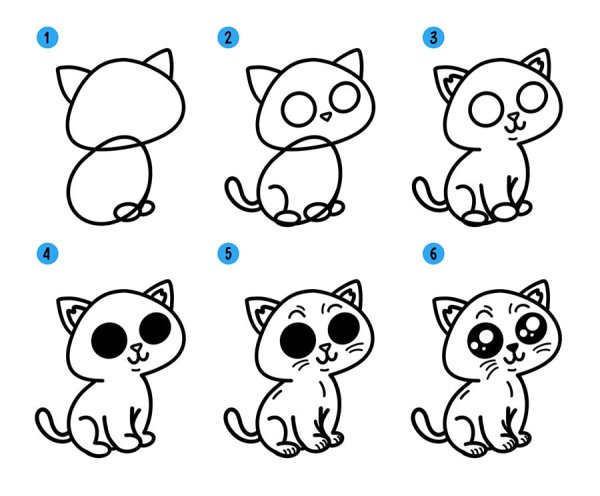 1
2
3
4
5
6