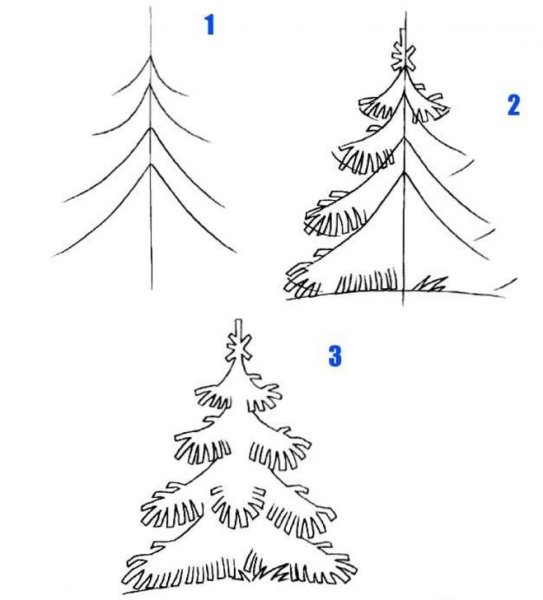 1

2

3