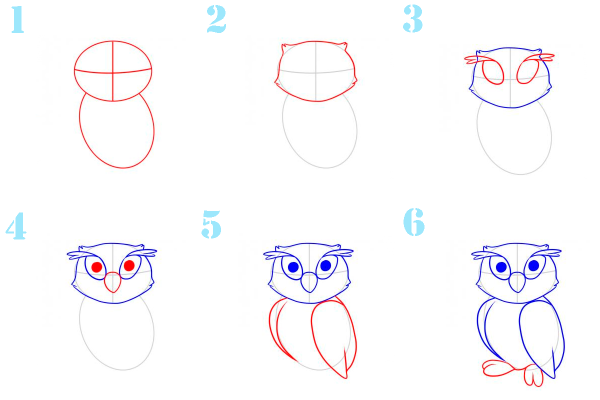 1
2
3
4
5
6