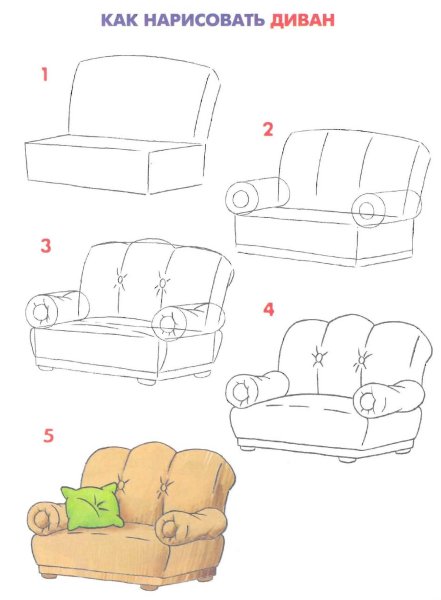 КАК НАРИСОВАТЬ ДИВАН

1

2

3

4

5