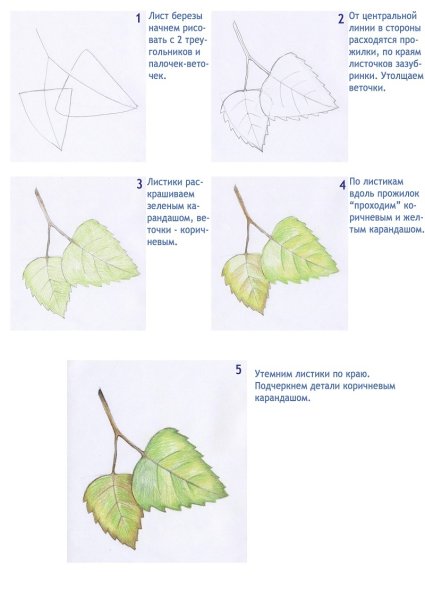 1 Лист березы начнем рисовать с 2 треугольников и палочек-веточек.

2 От центральной линии в стороны расходятся прожилки, по краям листочков зазубринки. Утолщаем веточки.

3 Листики раскрашиваем зеленым карандашом, веточки - коричневым.

4 По листикам вдоль прожилок "проходим" коричневым и желтым карандашом.

5 Утемним листики по краю. Подчеркнем детали коричневым карандашом.